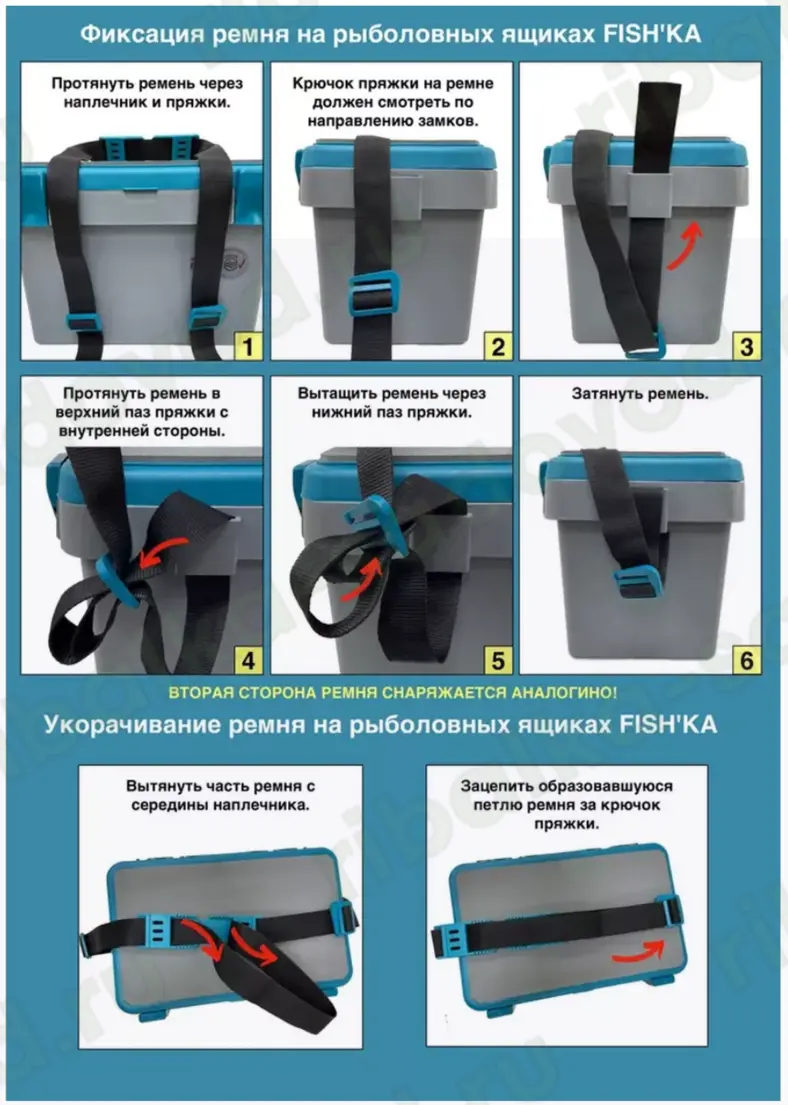 Фиксация ремня на рыболовных ящиках FISH'KA

Протянуть ремень через наплечник и пряжки.

1

Крючок пряжки на ремне должен смотреть по направлению замков.

2

3

Протянуть ремень в верхний паз пряжки с внутренней стороны.

4

Вытащить ремень через нижний паз пряжки.

5

Затянуть ремень.

6

ВТОРАЯ СТОРОНА РЕМНЯ СНАРЯЖАЕТСЯ АНАЛОГИНО!

Укорачивание ремня на рыболовных ящиках FISH'KA

Вытянуть часть ремня с середины наплечника.

Зацепить образовавшуюся петлю ремня за крючок пряжки.